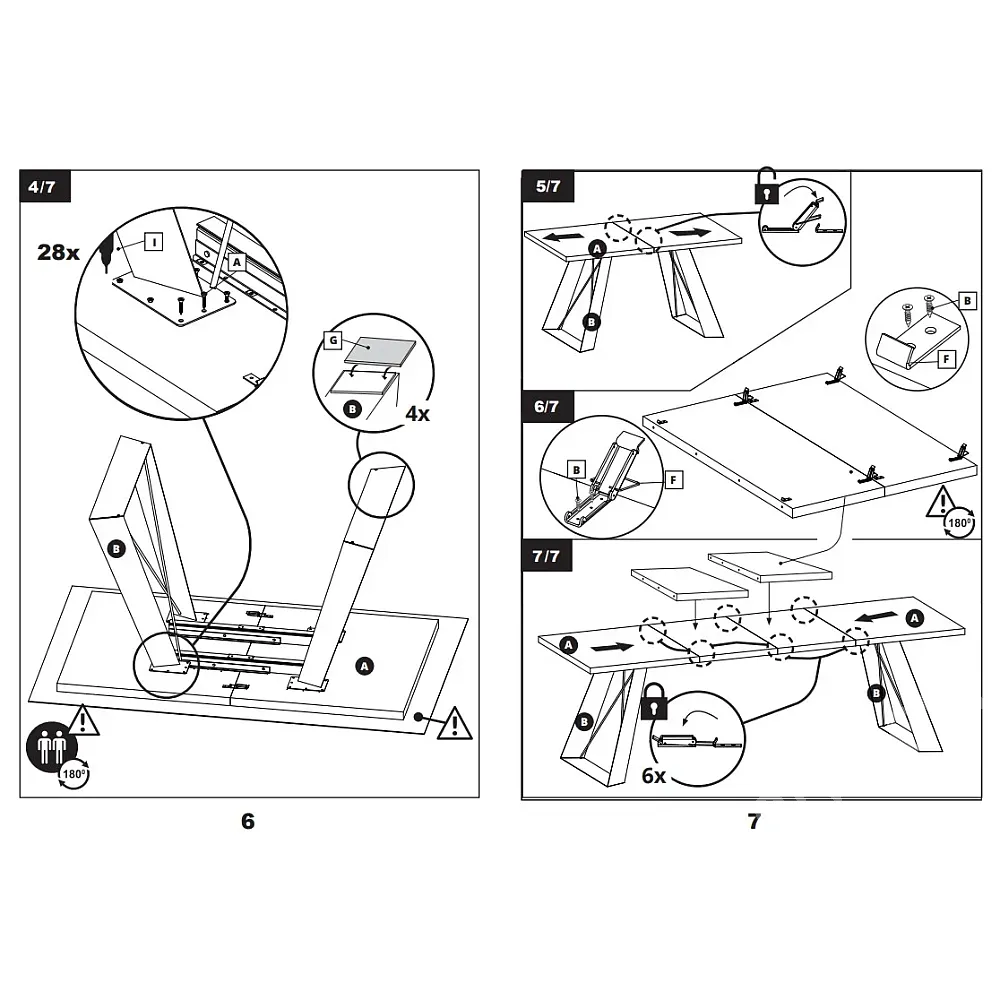 4/7

28x

I

A

G

B

4x

B

A

180°

6

5/7

A

B

B

F

6/7

B

F

180°

7/7

A

A

B

B

6x

7