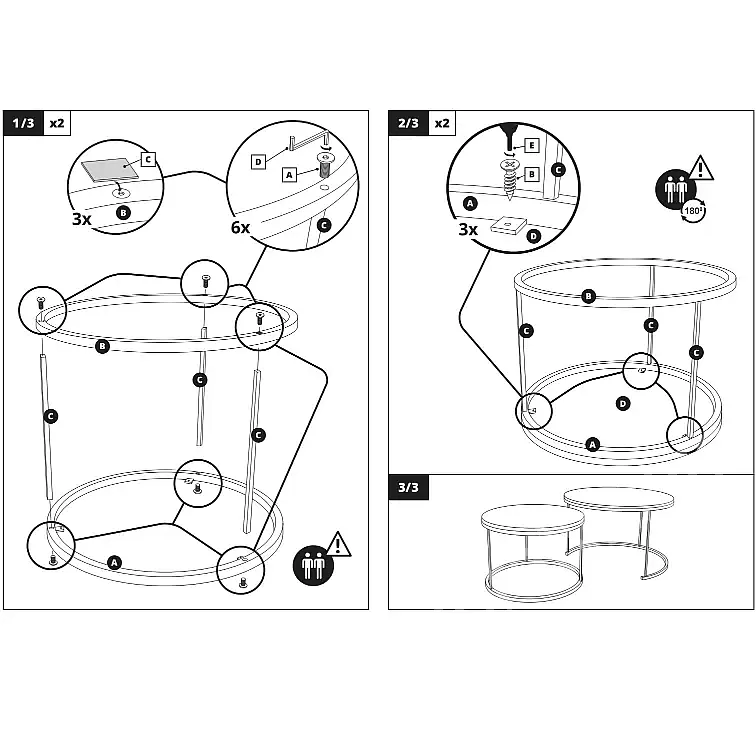 1/3 x2

C
3x B
D
A
6x C

B
C
C
C
A

2/3 x2

E
B
C
A
3x D
180°
B
C
C
C
D
A

3/3